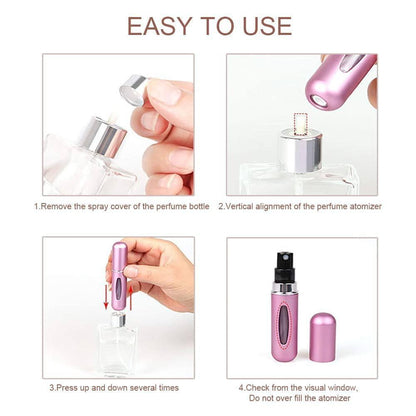 EASY TO USE

1.Remove the spray cover of the perfume bottle

2.Vertical alignment of the perfume atomizer

3.Press up and down several times

4.Check from the visual window,
Do not over fill the atomizer